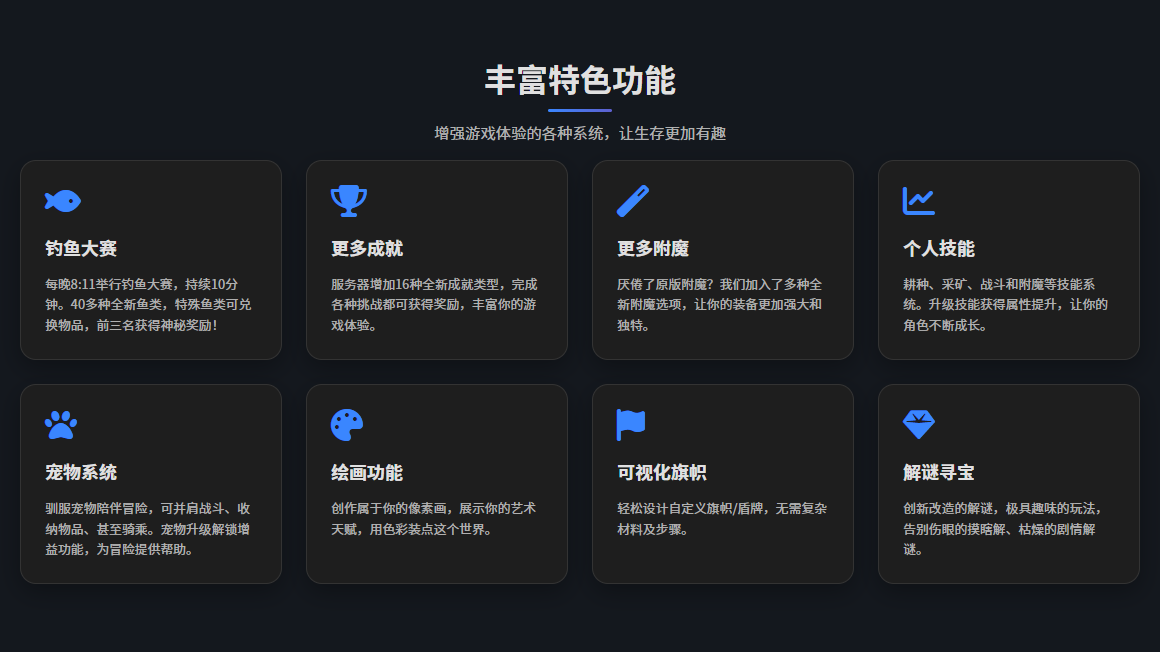 丰富特色功能

增强游戏体验的各种系统，让生存更加有趣

钓鱼大赛

每晚8:11举行钓鱼大赛，持续10分钟。40多种全新鱼类，特殊鱼类可兑换物品，前三名获得神秘奖励！

更多成就

服务器增加16种全新成就类型，完成各种挑战都可获得奖励，丰富你的游戏体验。

更多附魔

厌倦了原版附魔？我们加入了多种全新附魔选项，让你的装备更加强大和独特。

个人技能

耕种、采矿、战斗和附魔等技能系统。升级技能获得属性提升，让你的角色不断成长。

宠物系统

驯服宠物陪伴冒险，可并肩战斗、收纳物品、甚至骑乘。宠物升级解锁增益功能，为冒险提供帮助。

绘画功能

创作属于你的像素画，展示你的艺术天赋，用色彩装点这个世界。

可视化旗帜

轻松设计自定义旗帜/盾牌，无需复杂材料及步骤。

解谜寻宝

创新改造的解谜，极具趣味的玩法，告别伤眼的摸瞎解、枯燥的剧情解谜。